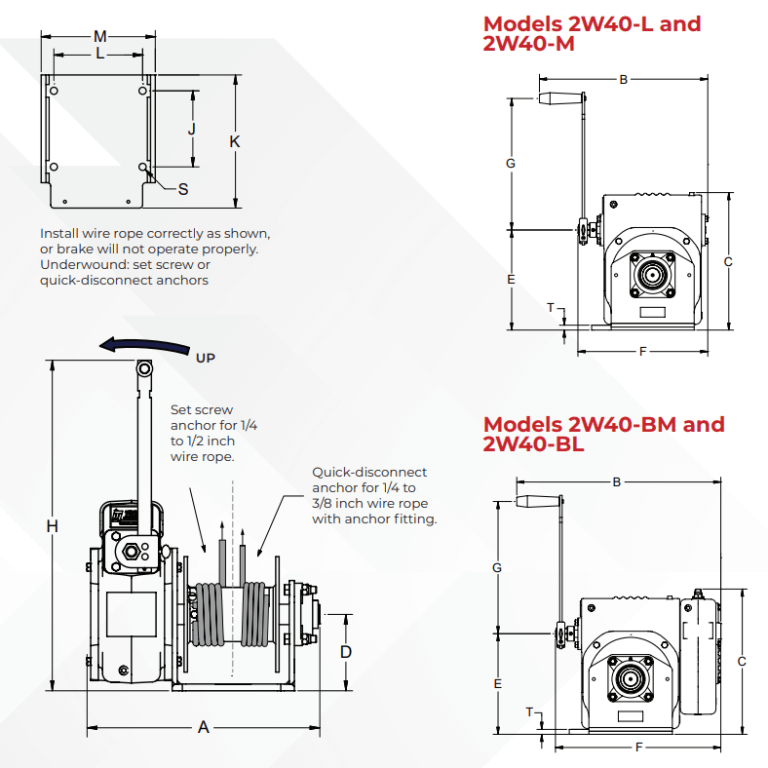 M
L
J
K
S

Install wire rope correctly as shown, or brake will not operate properly. Underwound: set screw or quick-disconnect anchors

UP

Set screw anchor for 1/4 to 1/2 inch wire rope.

Quick-disconnect anchor for 1/4 to 3/8 inch wire rope with anchor fitting.

H
D
A

Models 2W40-L and 2W40-M

B
G
E
C
T
F

Models 2W40-BM and 2W40-BL

B
G
E
C
T
F